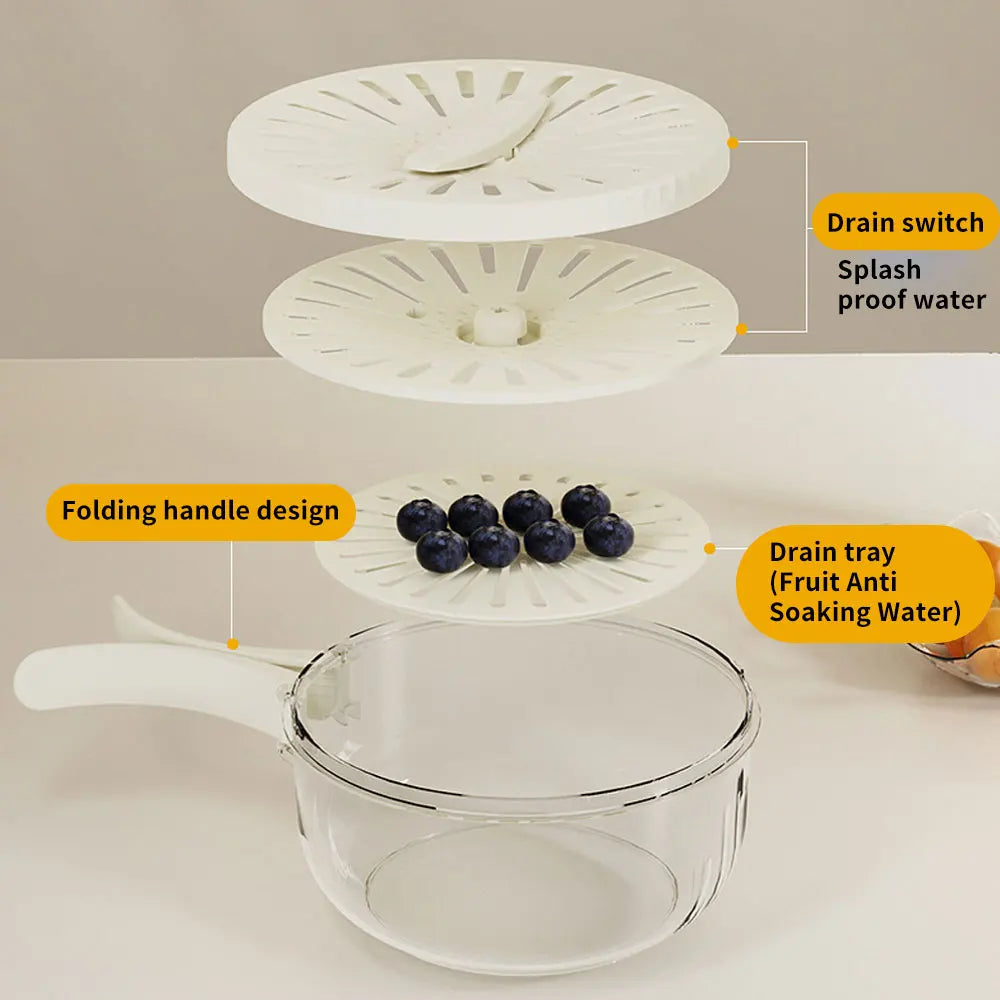 Drain switch

Splash proof water

Folding handle design

Drain tray (Fruit Anti Soaking Water)